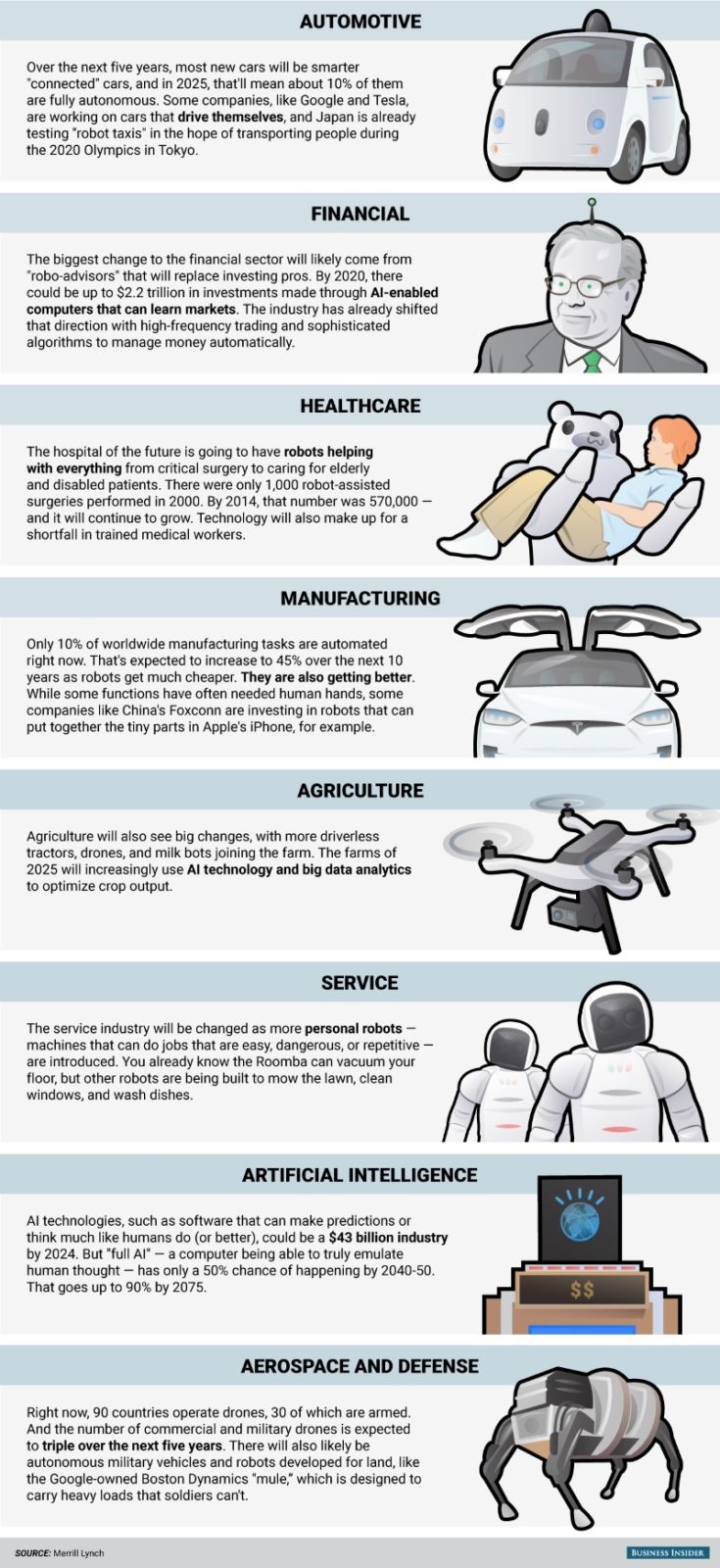 AUTOMOTIVE

Over the next five years, most new cars will be smarter "connected" cars, and in 2025, that'll mean about 10% of them are fully autonomous. Some companies, like Google and Tesla, are working on cars that drive themselves, and Japan is already testing "robot taxis" in the hope of transporting people during the 2020 Olympics in Tokyo.

FINANCIAL

The biggest change to the financial sector will likely come from "robo-advisors" that will replace investing pros. By 2020, there could be up to $2.2 trillion in investments made through AI-enabled computers that can learn markets. The industry has already shifted that direction with high-frequency trading and sophisticated algorithms to manage money automatically.

HEALTHCARE

The hospital of the future is going to have robots helping with everything from critical surgery to caring for elderly and disabled patients. There were only 1,000 robot-assisted surgeries performed in 2000. By 2014, that number was 570,000 — and it will continue to grow. Technology will also make up for a shortfall in trained medical workers.

MANUFACTURING

Only 10% of worldwide manufacturing tasks are automated right now. That's expected to increase to 45% over the next 10 years as robots get much cheaper. They are also getting better. While some functions have often needed human hands, some companies like China's Foxconn are investing in robots that can put together the tiny parts in Apple's iPhone, for example.

AGRICULTURE

Agriculture will also see big changes, with more driverless tractors, drones, and milk bots joining the farm. The farms of 2025 will increasingly use AI technology and big data analytics to optimize crop output.

SERVICE

The service industry will be changed as more personal robots — machines that can do jobs that are easy, dangerous, or repetitive — are introduced. You already know the Roomba can vacuum your floor, but other robots are being built to mow the lawn, clean windows, and wash dishes.

ARTIFICIAL INTELLIGENCE

AI technologies, such as software that can make predictions or think much like humans do (or better), could be a $43 billion industry by 2024. But "full AI" — a computer being able to truly emulate human thought — has only a 50% chance of happening by 2040-50. That goes up to 90% by 2075.

$$

AEROSPACE AND DEFENSE

Right now, 90 countries operate drones, 30 of which are armed. And the number of commercial and military drones is expected to triple over the next five years. There will also likely be autonomous military vehicles and robots developed for land, like the Google-owned Boston Dynamics "mule," which is designed to carry heavy loads that soldiers can't.

SOURCE: Merrill Lynch

BUSINESS INSIDER